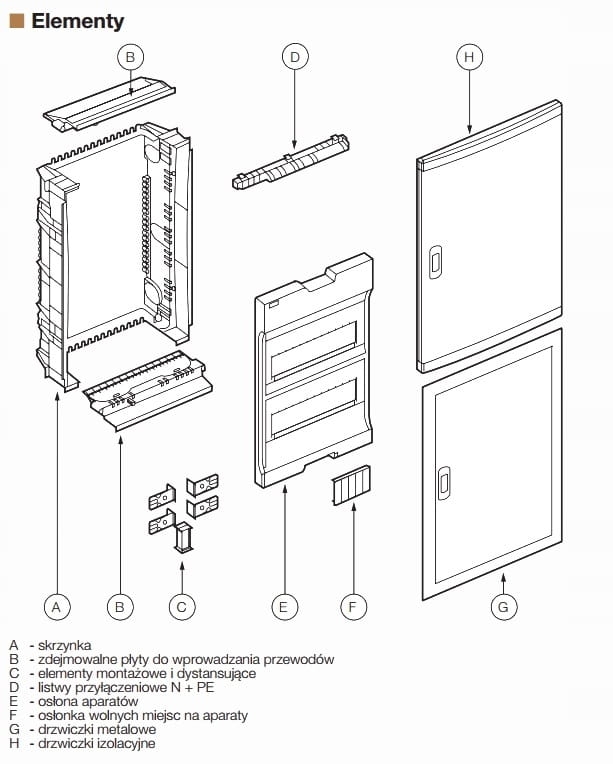 Elementy

B

D

H

A

B

C

E

F

G

A - skrzynka
B - zdejmowalne płyty do wprowadzania przewodów
C - elementy montażowe i dystansujące
D - listwy przyłączeniowe N + PE
E - osłona aparatów
F - osłonka wolnych miejsc na aparaty
G - drzwiczki metalowe
H - drzwiczki izolacyjne