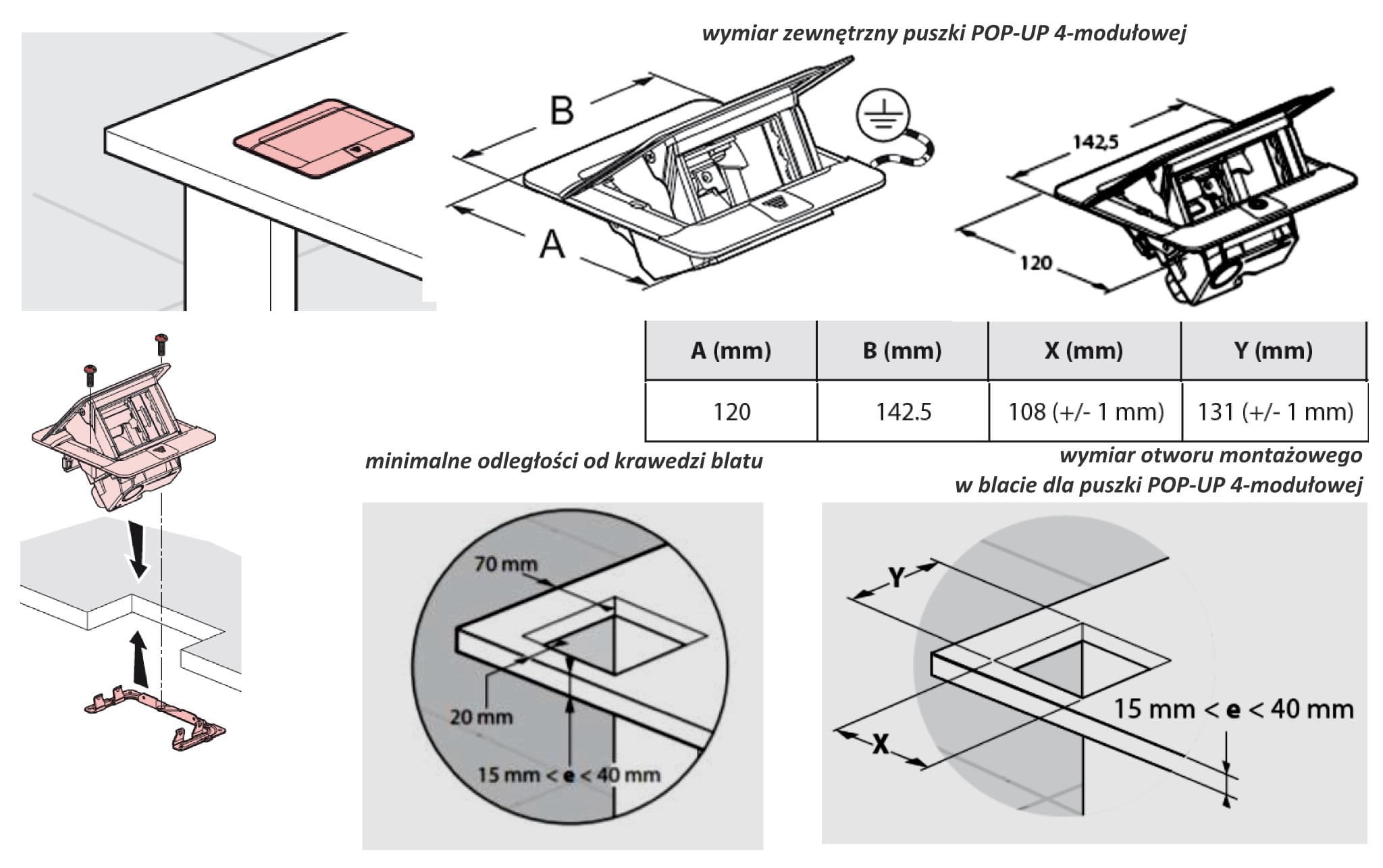 wymiar zewnętrzny puszki POP-UP 4-modułowej

B

A

142,5

120

| A (mm) | B (mm) | X (mm) | Y (mm) |
|---|---|---|---|
| 120 | 142.5 | 108 (+/- 1 mm) | 131 (+/- 1 mm) |

minimalne odległości od krawedzi blatu

wymiar otworu montażowego w blacie dla puszki POP-UP 4-modułowej

70 mm

20 mm

15 mm < e < 40 mm

Y

X

15 mm < e < 40 mm